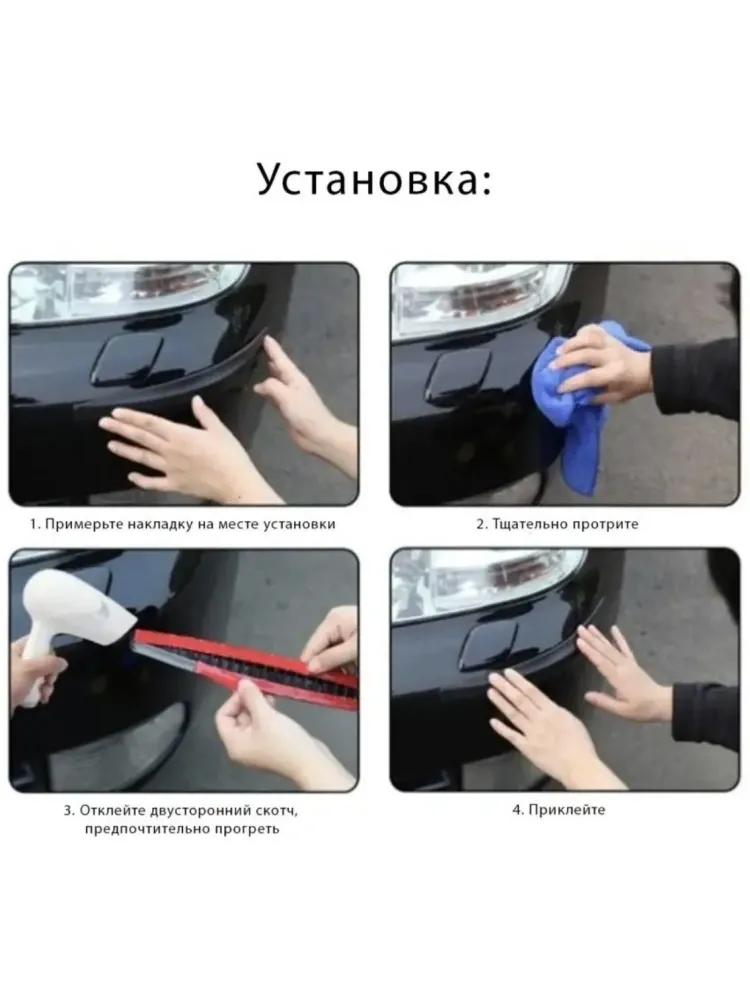 Установка:

1. Примерьте накладку на месте установки

2. Тщательно протрите

3. Отклейте двусторонний скотч, предпочтительно прогреть

4. Приклейте